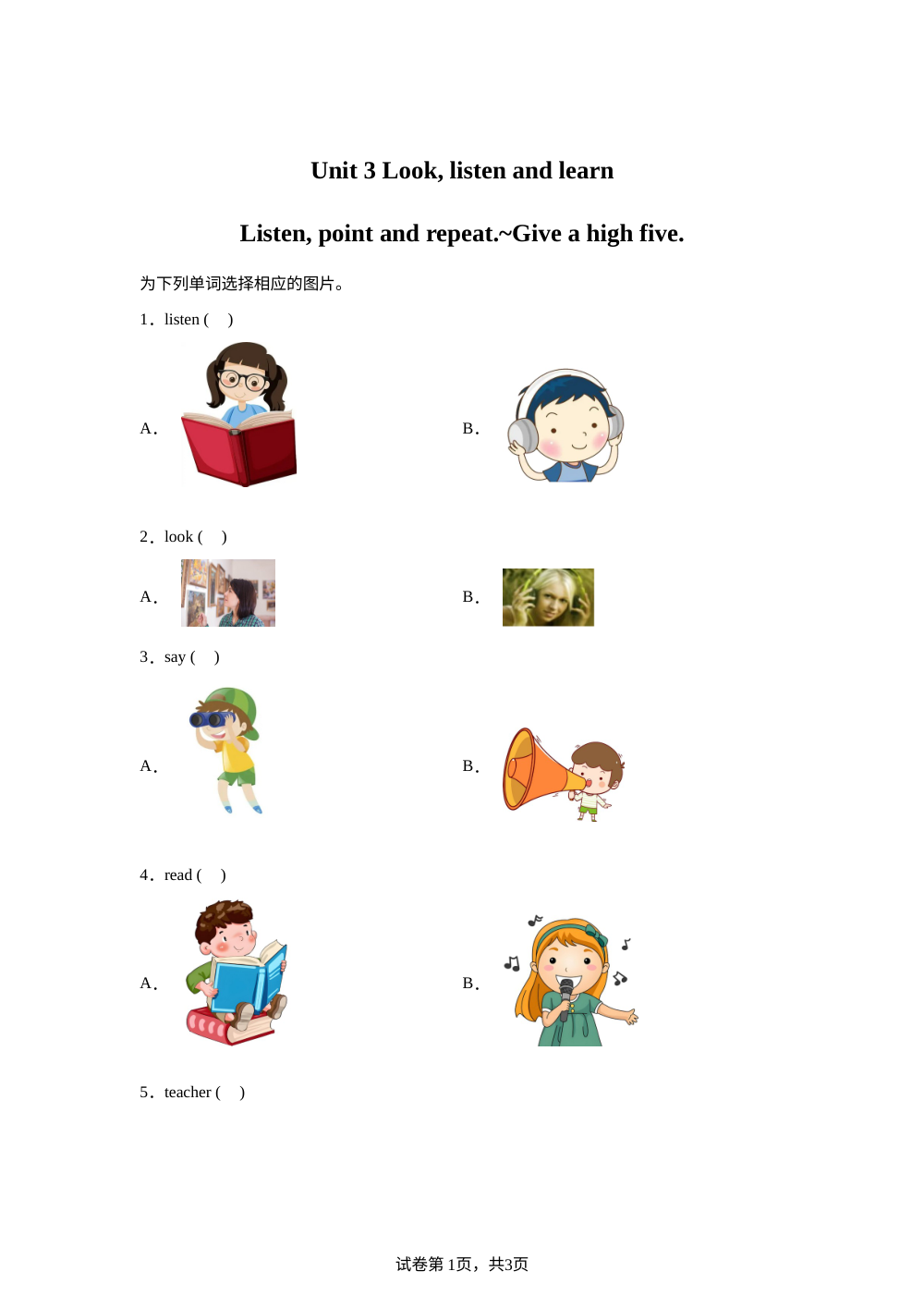 Unit 3 Look, listen and learn

Listen, point and repeat.~Give a high five.

为下列单词选择相应的图片。

1．listen (　)

A．

B．

2．look (　)

A．

B．

3．say (　)

A．

B．

4．read (　)

A．

B．

5．teacher (　)

试卷第1页，共3页